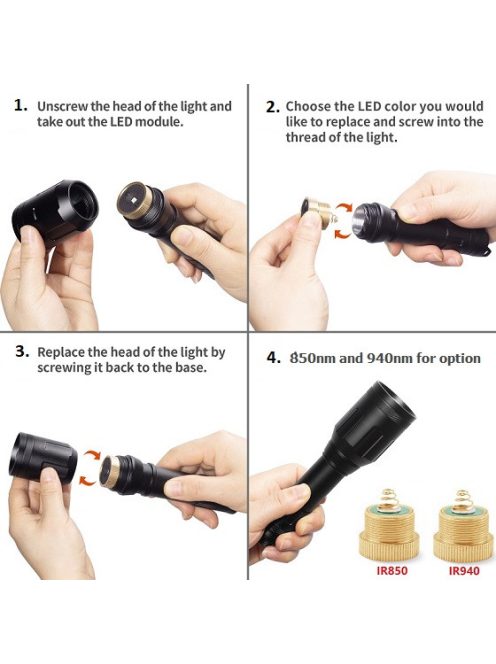 1. Unscrew the head of the light and take out the LED module.

2. Choose the LED color you would like to replace and screw into the thread of the light.

3. Replace the head of the light by screwing it back to the base.

4. 850nm and 940nm for option

IR850

IR940